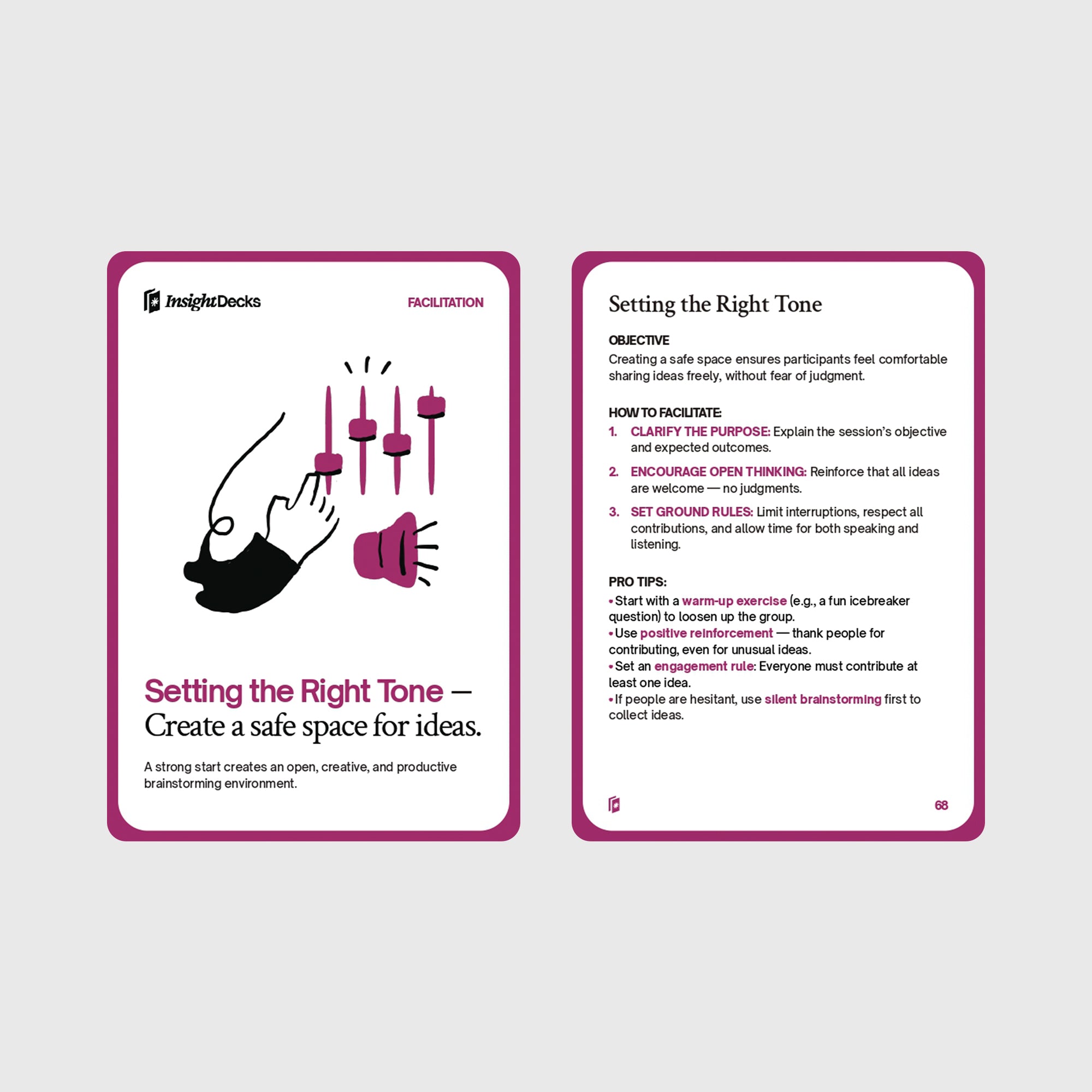 InsightDecks

FACILITATION

Setting the Right Tone — Create a safe space for ideas.

A strong start creates an open, creative, and productive brainstorming environment.

Setting the Right Tone

OBJECTIVE
Creating a safe space ensures participants feel comfortable sharing ideas freely, without fear of judgment.

HOW TO FACILITATE:
1. CLARIFY THE PURPOSE: Explain the session's objective and expected outcomes.
2. ENCOURAGE OPEN THINKING: Reinforce that all ideas are welcome — no judgments.
3. SET GROUND RULES: Limit interruptions, respect all contributions, and allow time for both speaking and listening.

PRO TIPS:
• Start with a warm-up exercise (e.g., a fun icebreaker question) to loosen up the group.
• Use positive reinforcement — thank people for contributing, even for unusual ideas.
• Set an engagement rule: Everyone must contribute at least one idea.
• If people are hesitant, use silent brainstorming first to collect ideas.

68